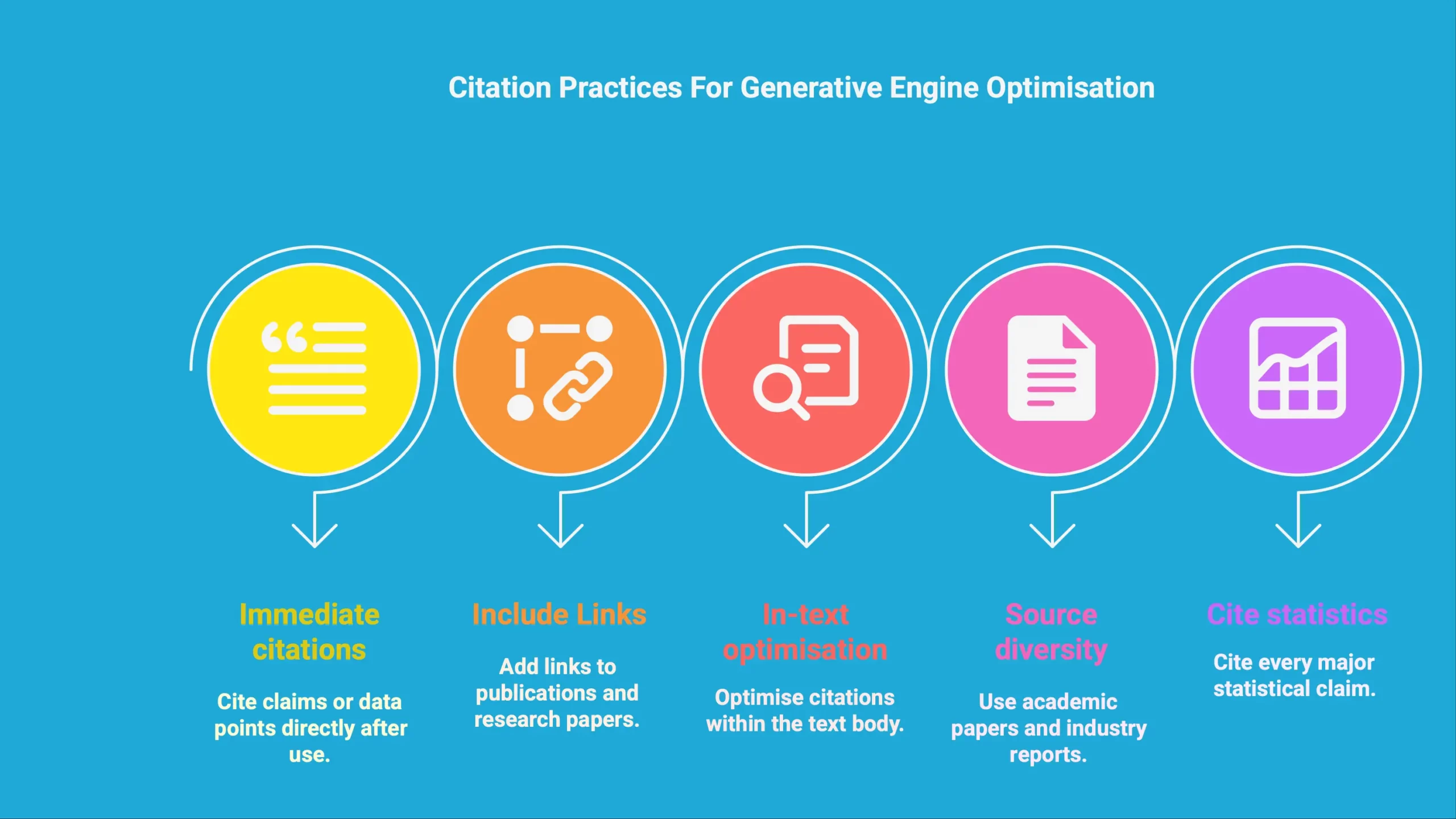 Citation Practices For Generative Engine Optimisation

Immediate citations

Cite claims or data points directly after use.

Include Links

Add links to publications and research papers.

In-text optimisation

Optimise citations within the text body.

Source diversity

Use academic papers and industry reports.

Cite statistics

Cite every major statistical claim.